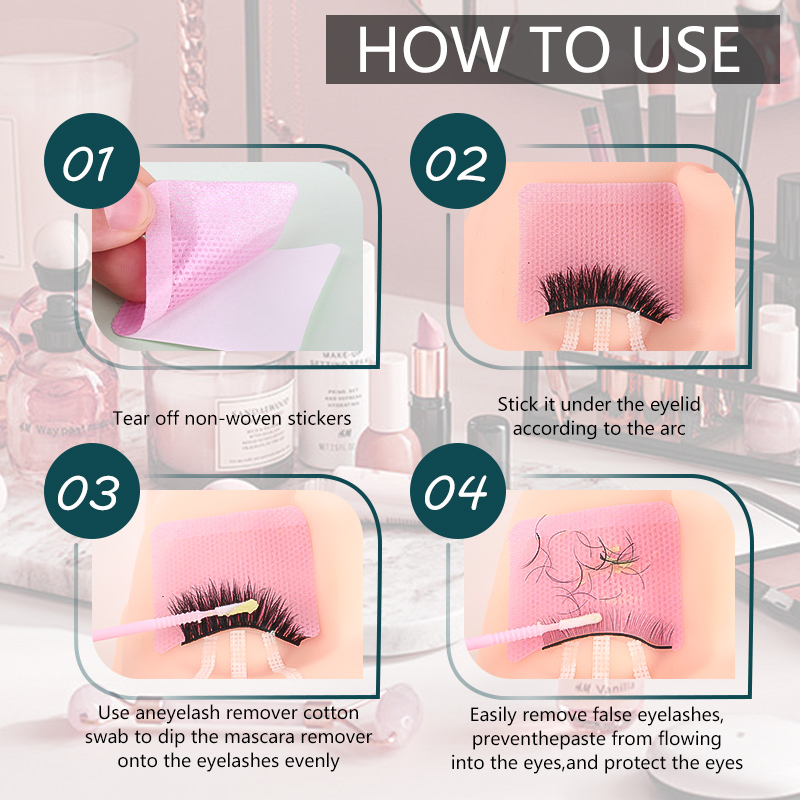 HOW TO USE

01

Tear off non-woven stickers

02

Stick it under the eyelid according to the arc

03

Use aneyelash remover cotton swab to dip the mascara remover onto the eyelashes evenly

04

Easily remove false eyelashes, preventhepaste from flowing into the eyes,and protect the eyes